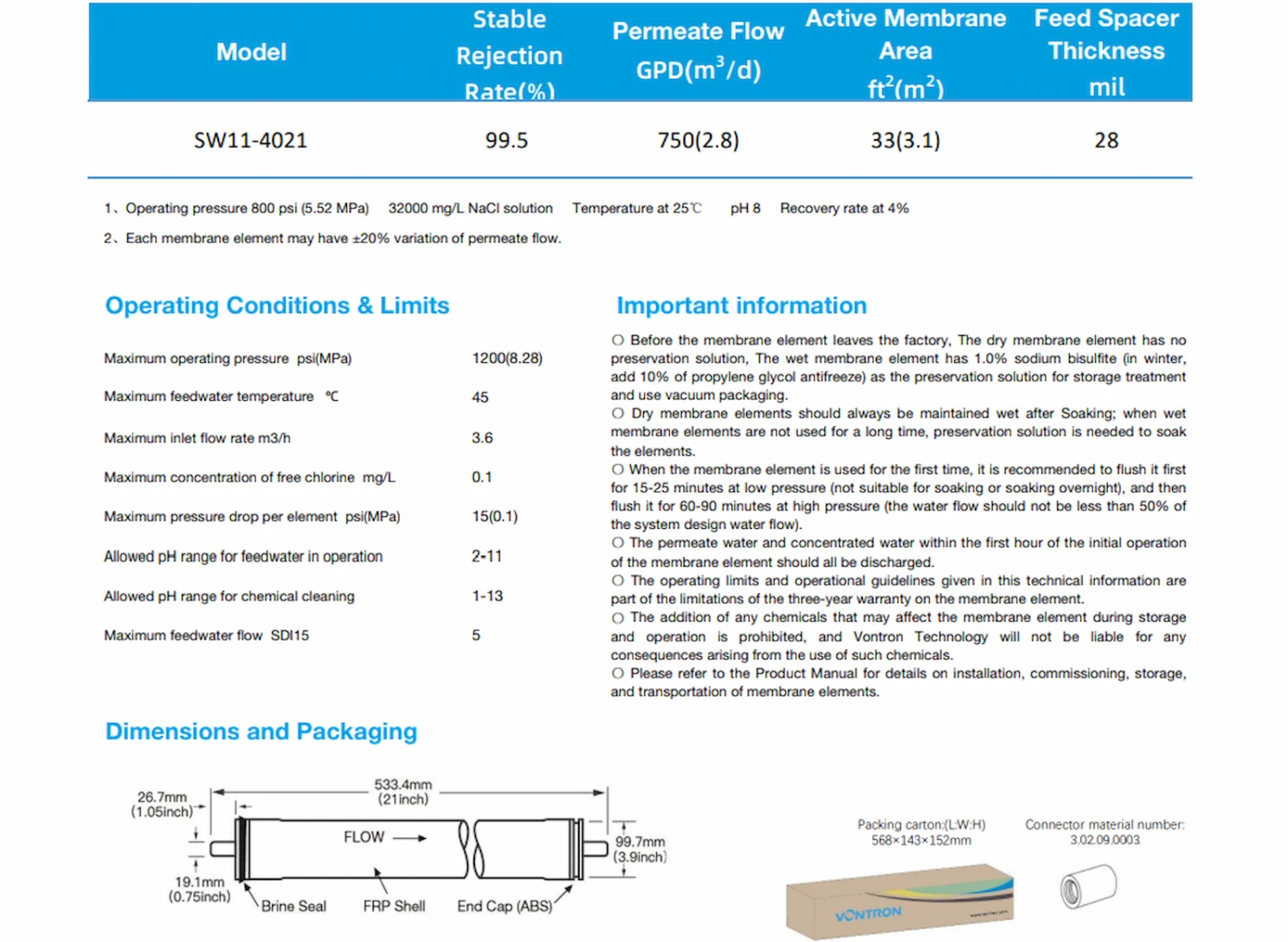 | Model | Stable Rejection Rate(%) | Permeate Flow GPD($m^3$/d) | Active Membrane Area $ft^2$($m^2$) | Feed Spacer Thickness mil |
|---|---|---|---|---|
| SW11-4021 | 99.5 | 750(2.8) | 33(3.1) | 28 |

1、Operating pressure 800 psi (5.52 MPa) 32000 mg/L NaCl solution Temperature at 25℃ pH 8 Recovery rate at 4%

2、Each membrane element may have ±20% variation of permeate flow.

Operating Conditions & Limits

| | |
|---|---|
| Maximum operating pressure psi(MPa) | 1200(8.28) |
| Maximum feedwater temperature ℃ | 45 |
| Maximum inlet flow rate m3/h | 3.6 |
| Maximum concentration of free chlorine mg/L | 0.1 |
| Maximum pressure drop per element psi(MPa) | 15(0.1) |
| Allowed pH range for feedwater in operation | 2-11 |
| Allowed pH range for chemical cleaning | 1-13 |
| Maximum feedwater flow SDI15 | 5 |

Important information

○ Before the membrane element leaves the factory, The dry membrane element has no preservation solution, The wet membrane element has 1.0% sodium bisulfite (in winter, add 10% of propylene glycol antifreeze) as the preservation solution for storage treatment and use vacuum packaging.
○ Dry membrane elements should always be maintained wet after Soaking; when wet membrane elements are not used for a long time, preservation solution is needed to soak the elements.
○ When the membrane element is used for the first time, it is recommended to flush it first for 15-25 minutes at low pressure (not suitable for soaking or soaking overnight), and then flush it for 60-90 minutes at high pressure (the water flow should not be less than 50% of the system design water flow).
○ The permeate water and concentrated water within the first hour of the initial operation of the membrane element should all be discharged.
○ The operating limits and operational guidelines given in this technical information are part of the limitations of the three-year warranty on the membrane element.
○ The addition of any chemicals that may affect the membrane element during storage and operation is prohibited, and Vontron Technology will not be liable for any consequences arising from the use of such chemicals.
○ Please refer to the Product Manual for details on installation, commissioning, storage, and transportation of membrane elements.

Dimensions and Packaging

26.7mm (1.05inch)
533.4mm (21inch)
FLOW
99.7mm (3.9inch)
19.1mm (0.75inch)
Brine Seal
FRP Shell
End Cap (ABS)

Packing carton:(L:W:H) 568×143×152mm
Connector material number: 3.02.09.0003
VONTRON