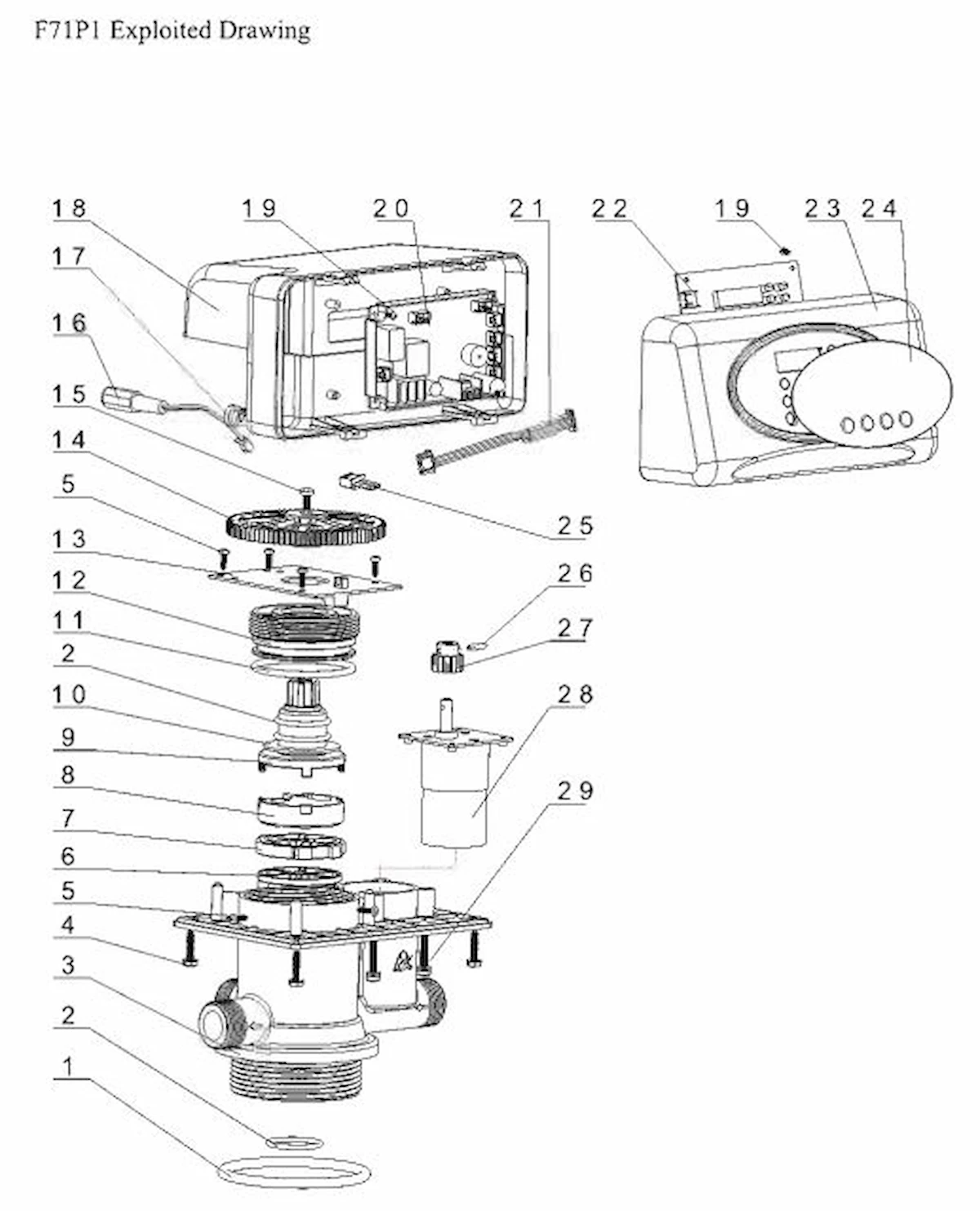 F71P1 Exploited Drawing

18
19
20
21
22
19
23
24
17
16
15
14
5
13
12
11
2
10
9
8
7
6
5
4
3
2
1
25
26
27
28
29