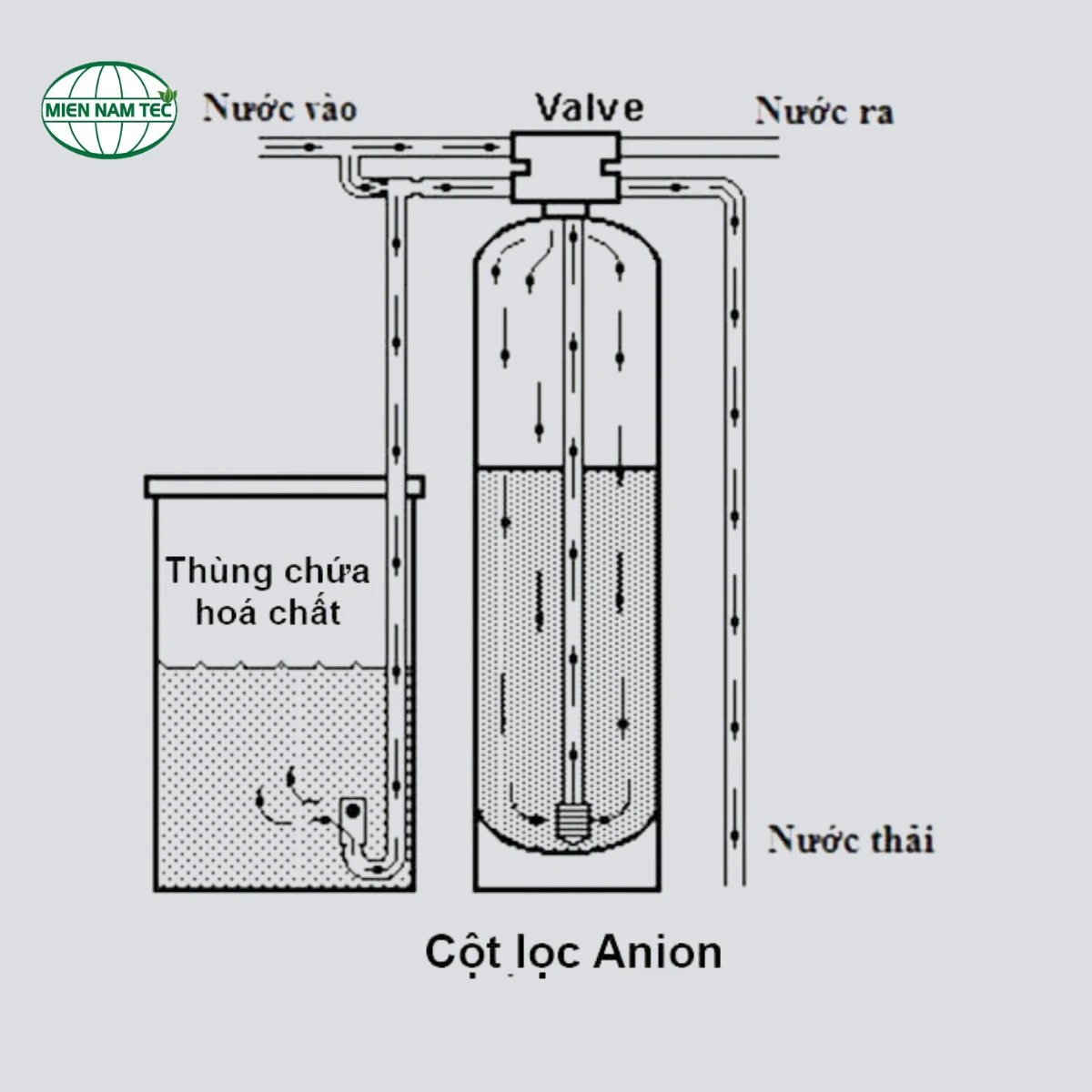 MIEN NAM TEC

Nước vào

Valve

Nước ra

Thùng chứa hoá chất

Nước thải

Cột lọc Anion