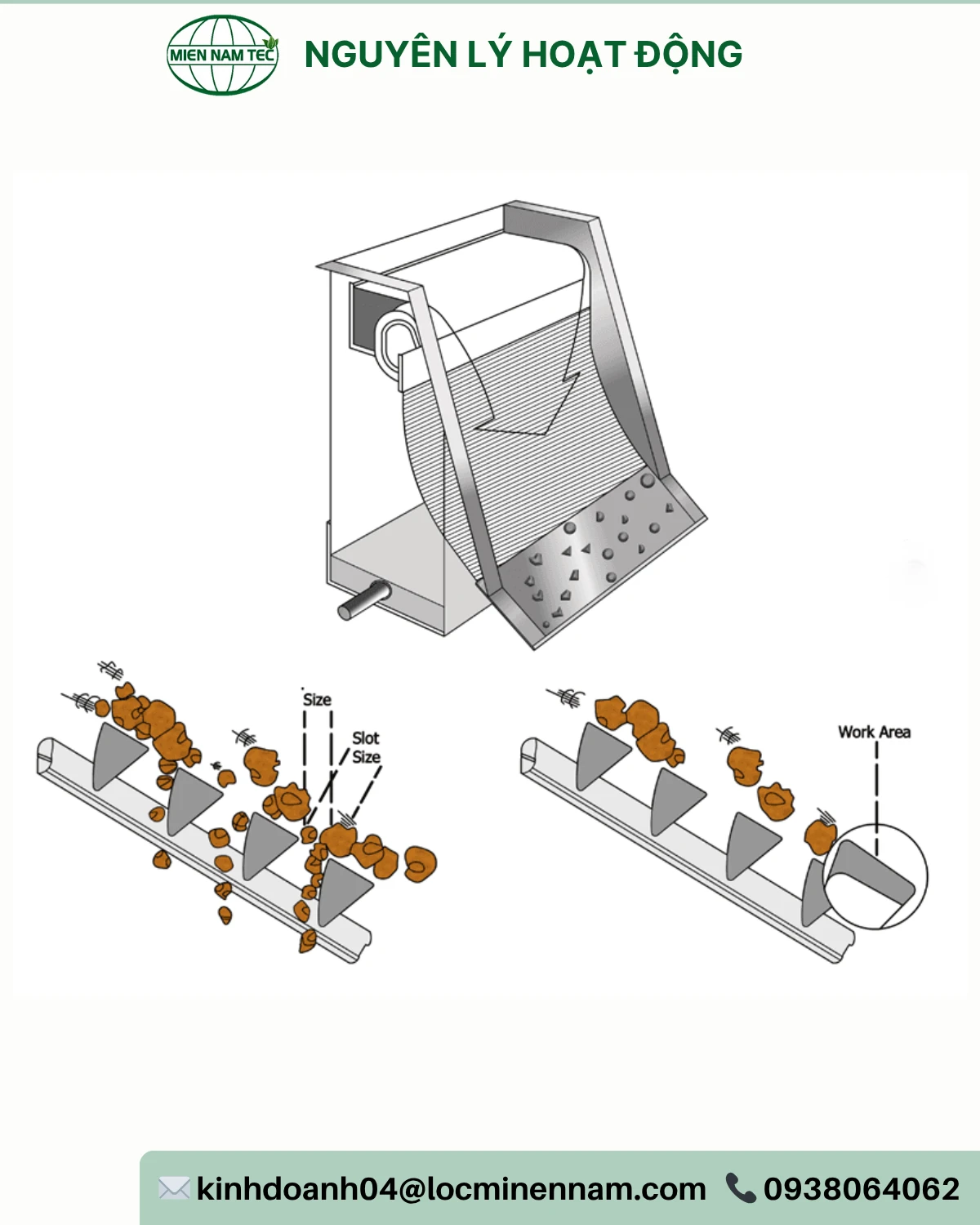 MIEN NAM TEC

NGUYÊN LÝ HOẠT ĐỘNG

Size

Slot Size

Work Area

kinhdoanh04@locminennam.com 0938064062